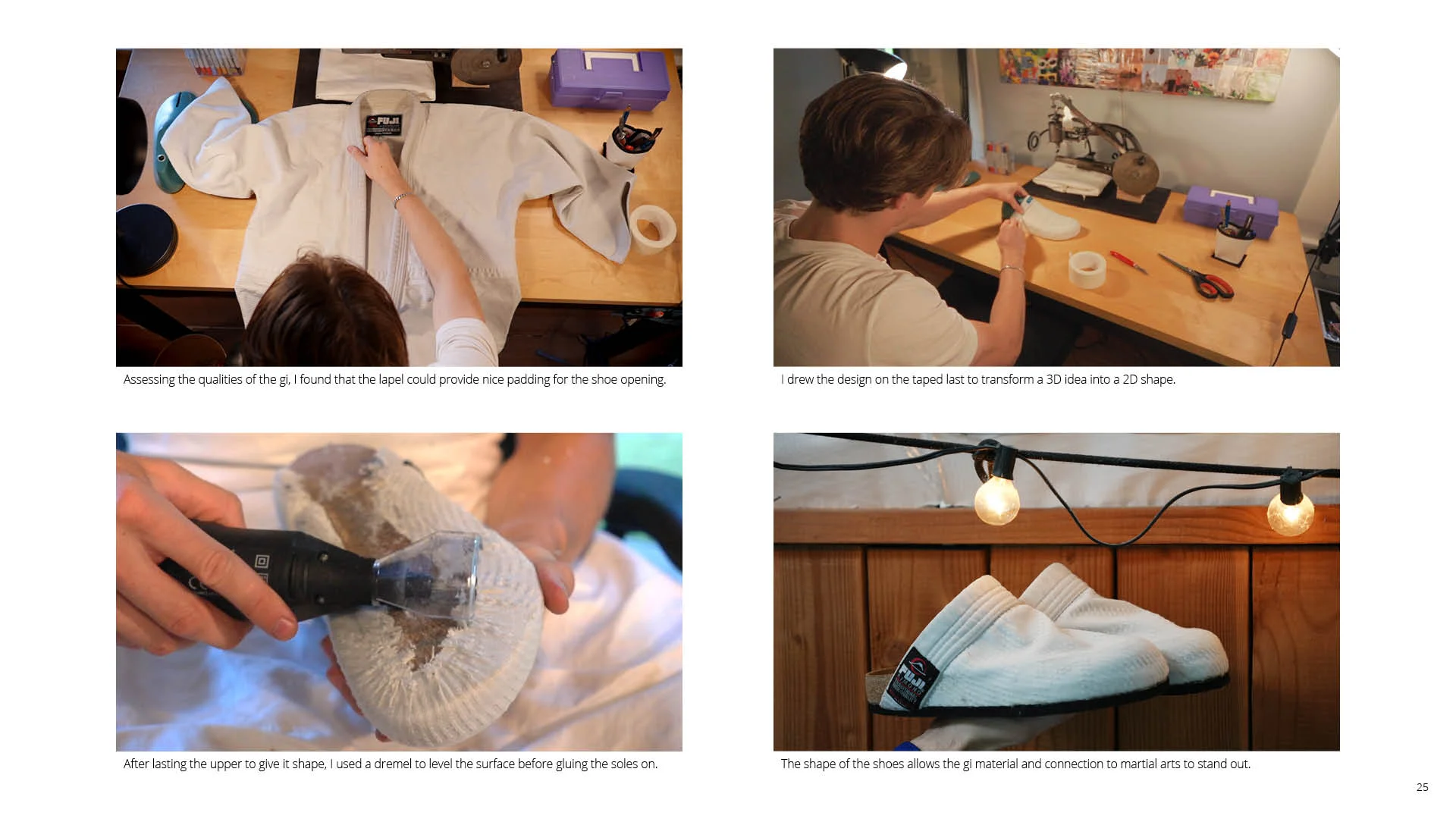 FUJI

Assessing the qualities of the gi, I found that the lapel could provide nice padding for the shoe opening.

I drew the design on the taped last to transform a 3D idea into a 2D shape.

After lasting the upper to give it shape, I used a dremel to level the surface before gluing the soles on.

FUJI

The shape of the shoes allows the gi material and connection to martial arts to stand out.

25